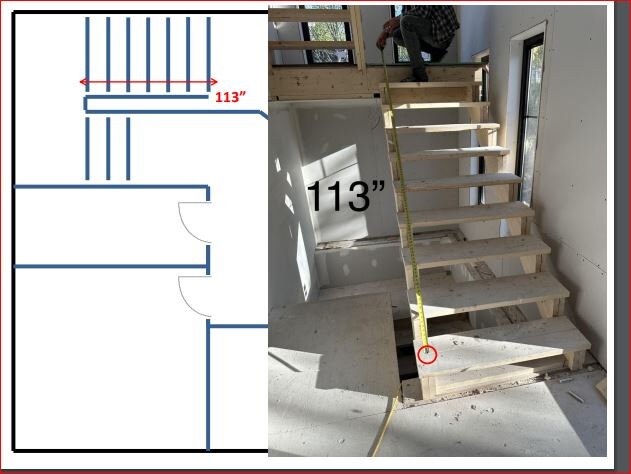 113”

113”